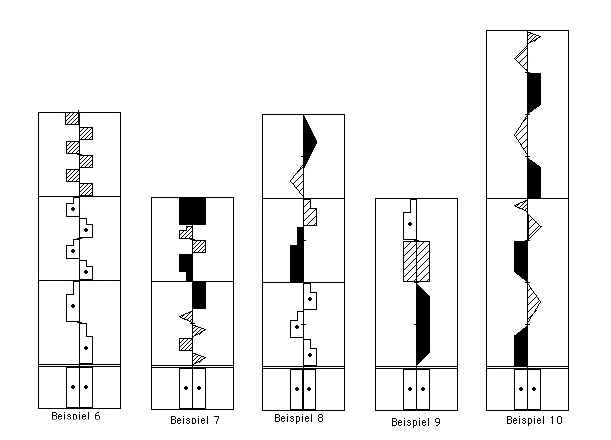 Beispiel 6

Beispiel 7

Beispiel 8

Beispiel 9

Beispiel 10