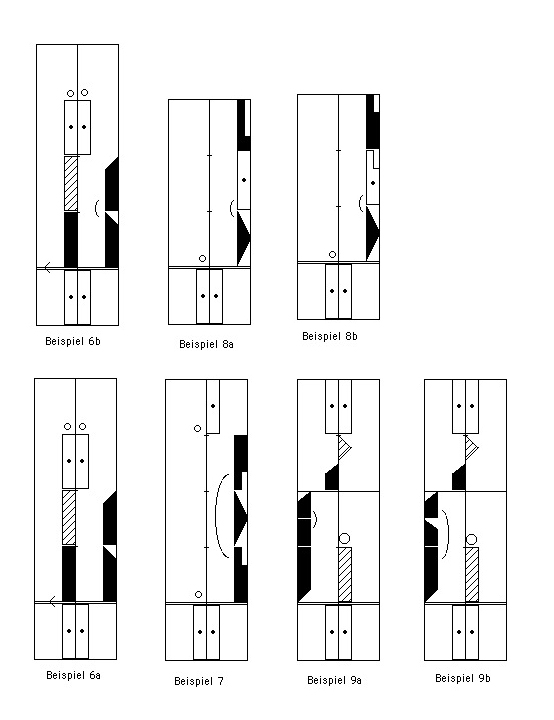 Beispiel 6b

Beispiel 8a

Beispiel 8b

Beispiel 6a

Beispiel 7

Beispiel 9a

Beispiel 9b