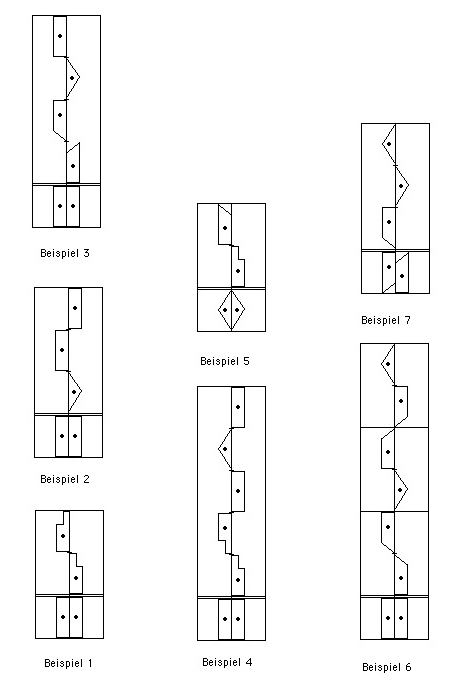 Beispiel 3

Beispiel 2

Beispiel 1

Beispiel 5

Beispiel 4

Beispiel 7

Beispiel 6