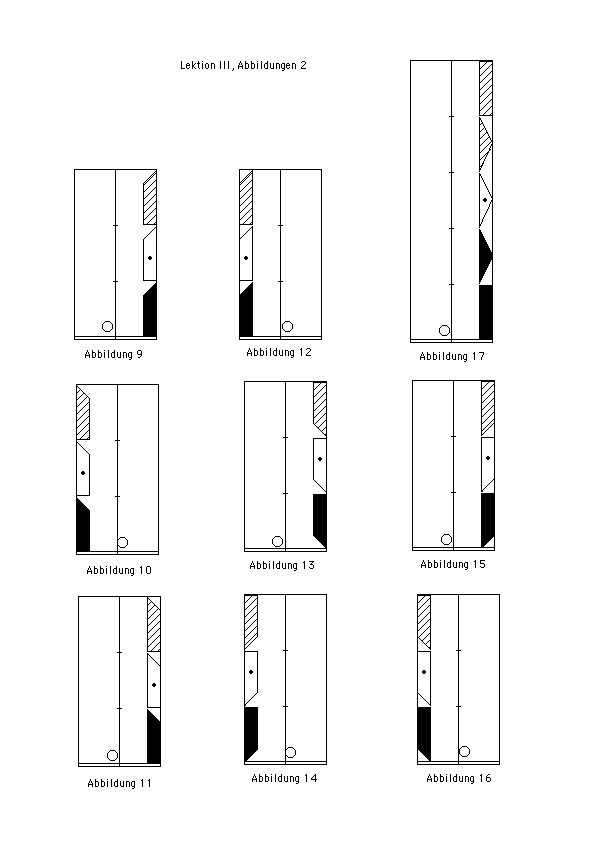 Lektion III, Abbildungen 2

Abbildung 9

Abbildung 12

Abbildung 17

Abbildung 10

Abbildung 13

Abbildung 15

Abbildung 11

Abbildung 14

Abbildung 16