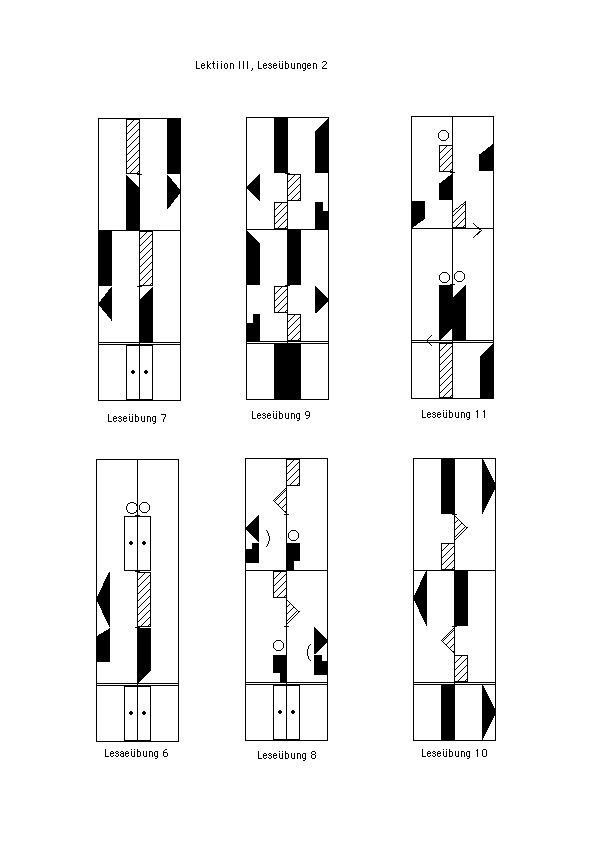 Lektiion III, Leseübungen 2

Leseübung 7

Leseübung 9

Leseübung 11

Leseübung 6

Leseübung 8

Leseübung 10