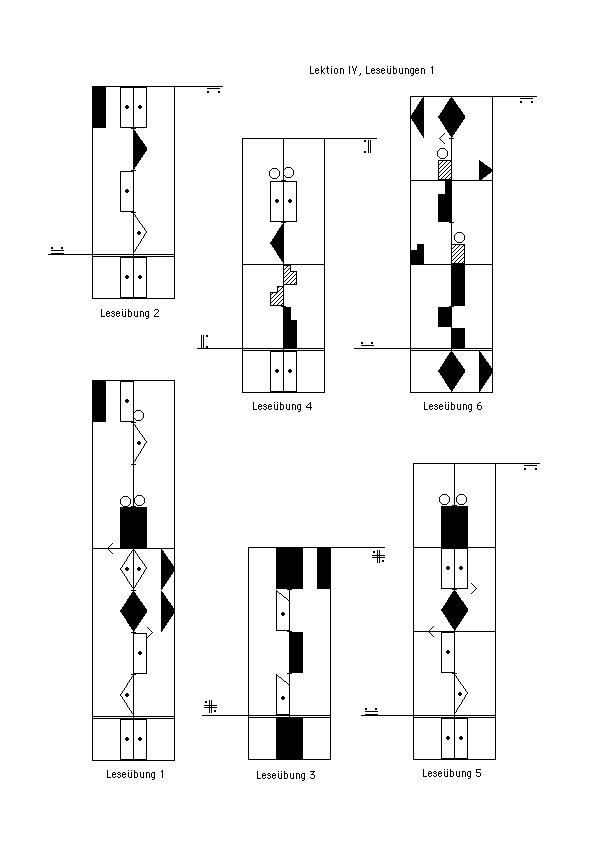 Lektion IV, Leseübungen 1

Leseübung 2

Leseübung 4

Leseübung 6

Leseübung 1

Leseübung 3

Leseübung 5